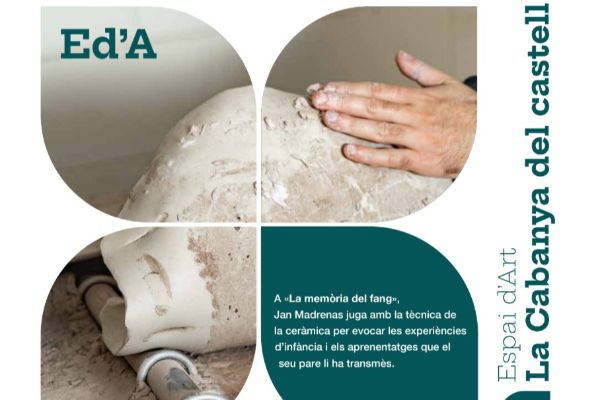 Ed'A

A «La memòria del fang», Jan Madrenas juga amb la tècnica de la ceràmica per evocar les experiències d'infància i els aprenentatges que el seu pare li ha transmès.

Espai d'Art
La Cabanya del castell